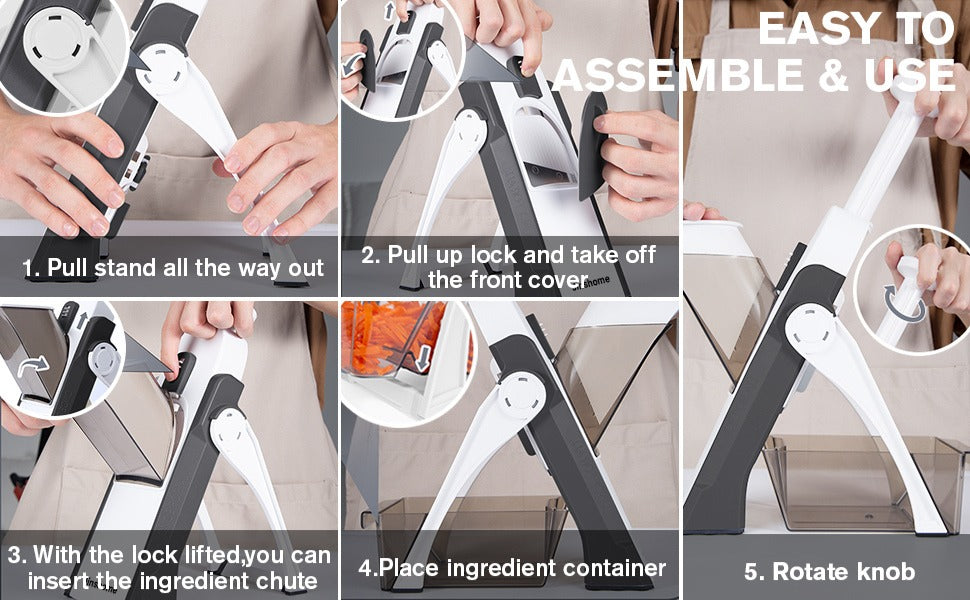 EASY TO ASSEMBLE & USE

1. Pull stand all the way out

2. Pull up lock and take off the front cover

3. With the lock lifted,you can insert the ingredient chute

4.Place ingredient container

5. Rotate knob