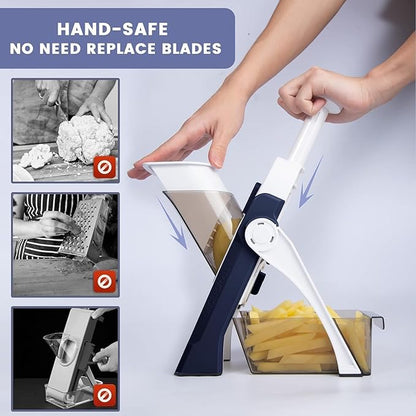 HAND-SAFE
NO NEED REPLACE BLADES